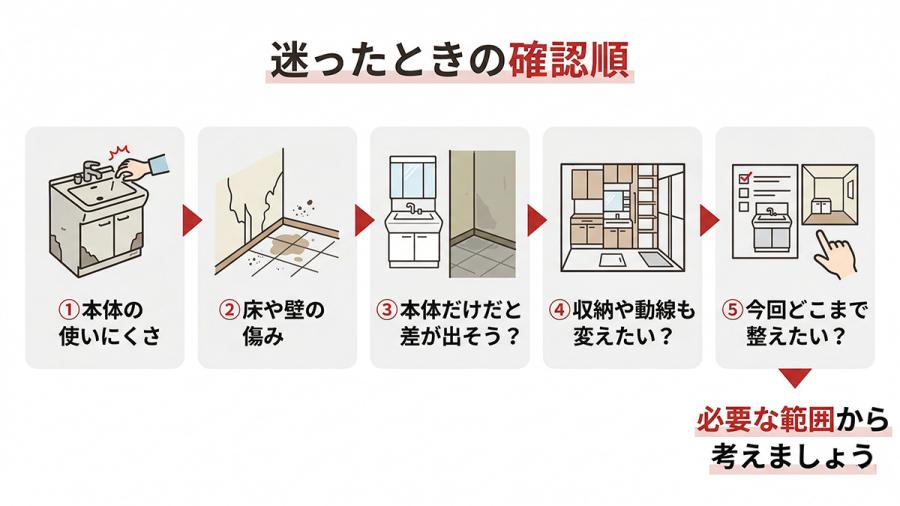 迷ったときの確認順

①本体の使いにくさ

②床や壁の傷み

③本体だけだと差が出そう？

④収納や動線も変えたい？

⑤今回どこまで整えたい？

必要な範囲から考えましょう